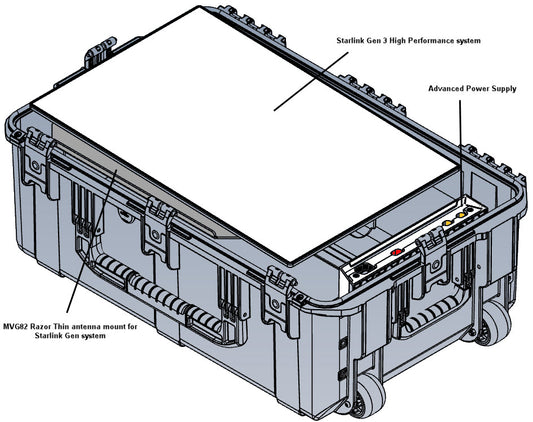 Starlink Gen 3 High Performance system

Advanced Power Supply

MVG82 Razor Thin antenna mount for Starlink Gen system