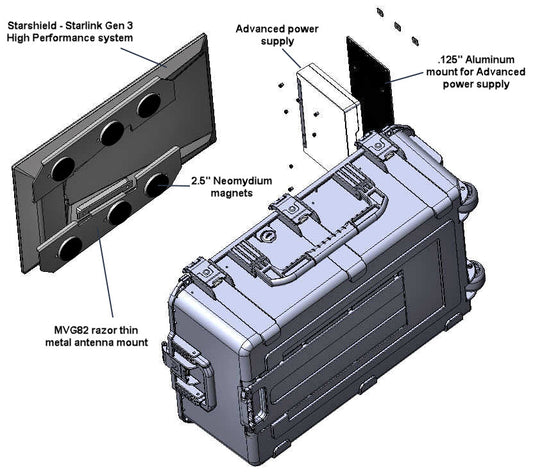 Starshield - Starlink Gen 3 High Performance system

Advanced power supply

.125" Aluminum mount for Advanced power supply

2.5" Neomydium magnets

MVG82 razor thin metal antenna mount