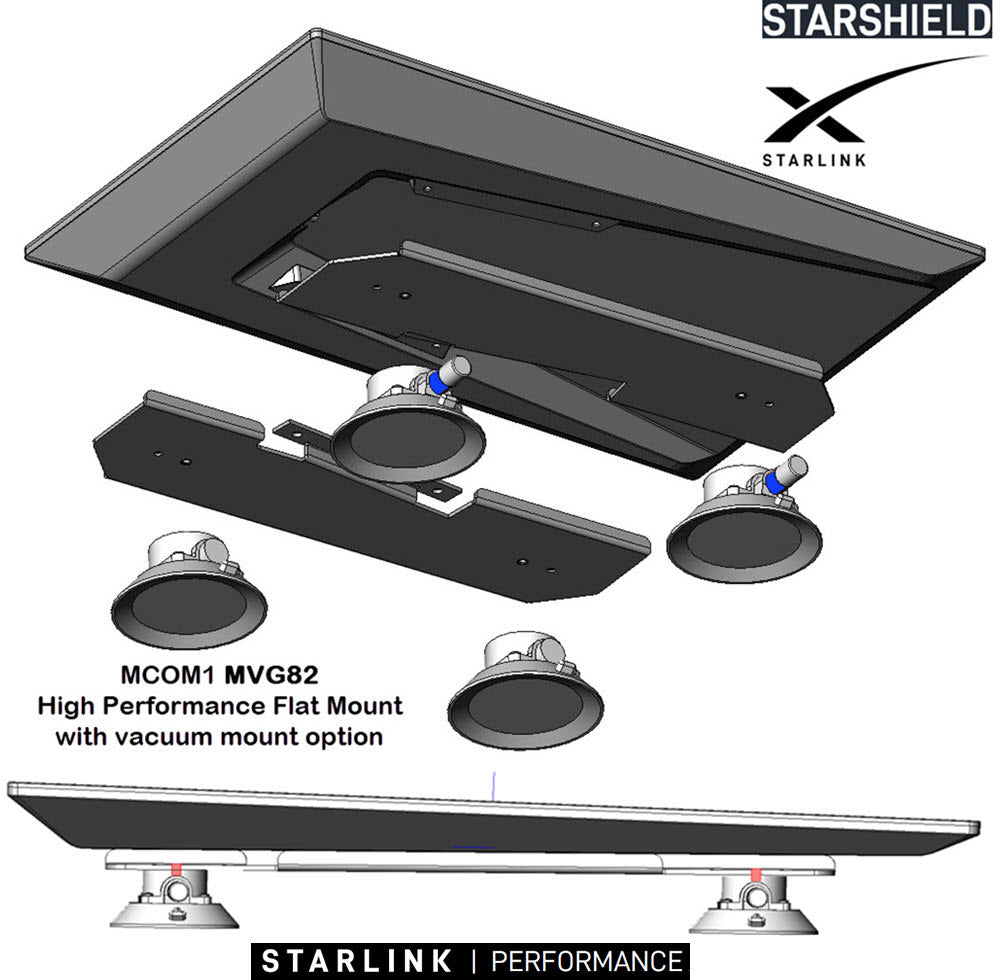 STARSHIELD

STARLINK

MCOM1 MVG82
High Performance Flat Mount
with vacuum mount option

STARLINK | PERFORMANCE