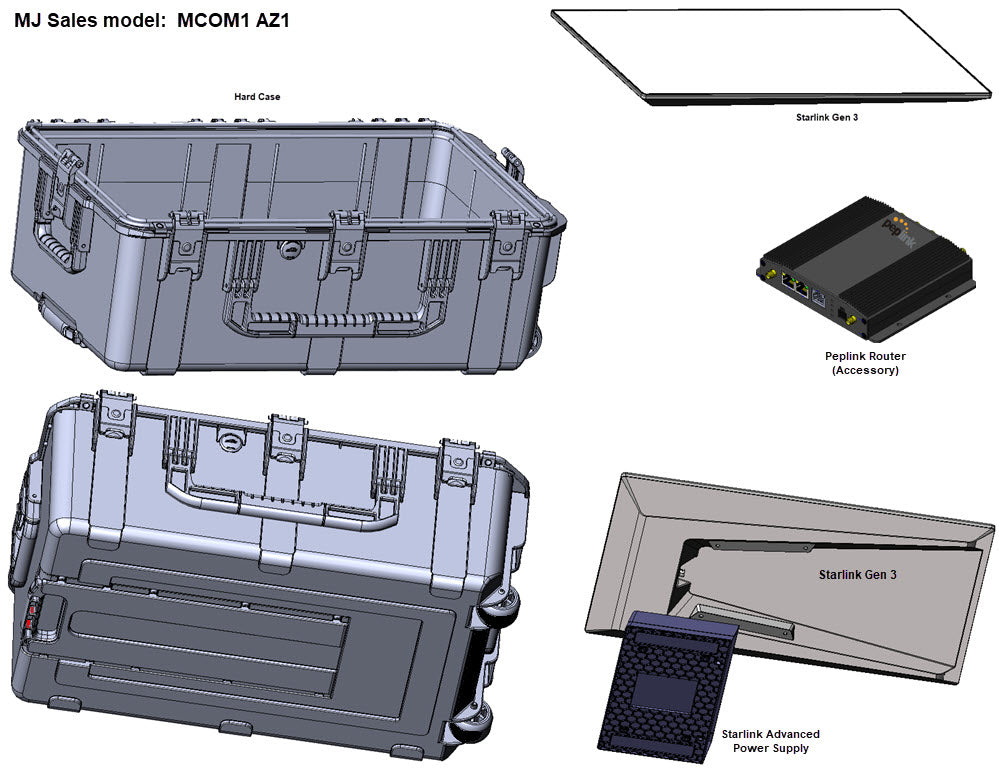 MJ Sales model: MCOM1 AZ1

Hard Case

Starlink Gen 3

peplink

Peplink Router (Accessory)

Starlink Gen 3

Starlink Advanced Power Supply